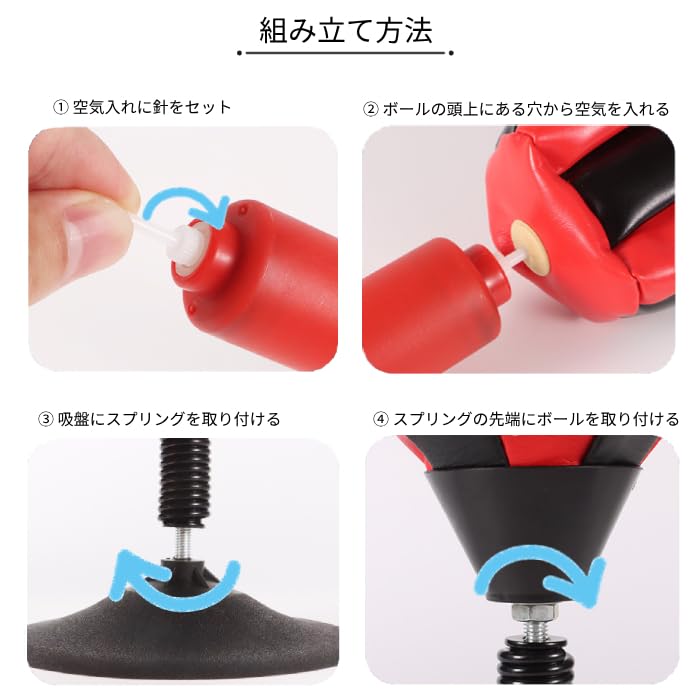 組み立て方法

① 空気入れに針をセット

② ボールの頭上にある穴から空気を入れる

③ 吸盤にスプリングを取り付ける

④ スプリングの先端にボールを取り付ける